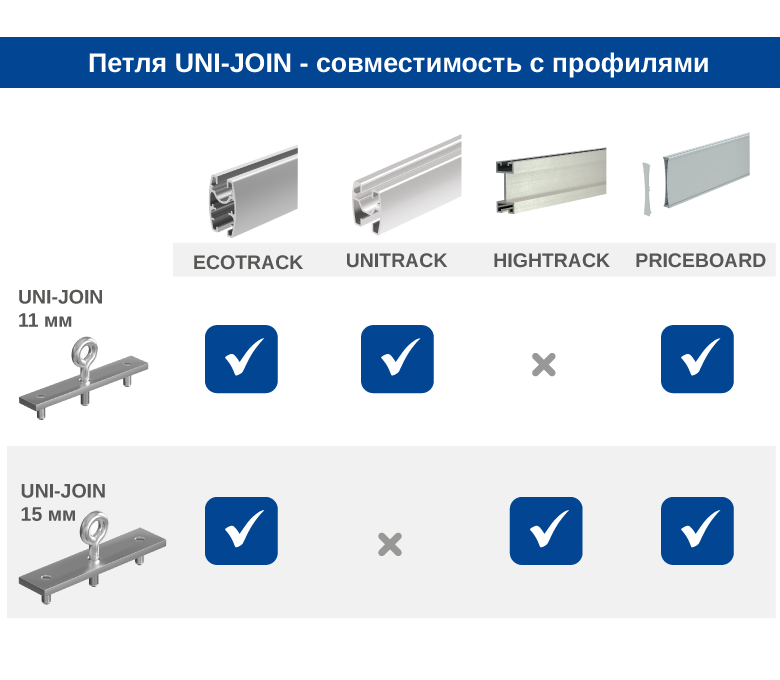 Петля UNI-JOIN - совместимость с профилями

| | ECOTRACK | UNITRACK | HIGHTRACK | PRICEBOARD |
|---|---|---|---|---|
| UNI-JOIN 11 мм | ✓ | ✓ | × | ✓ |
| UNI-JOIN 15 мм | ✓ | × | ✓ | ✓ |