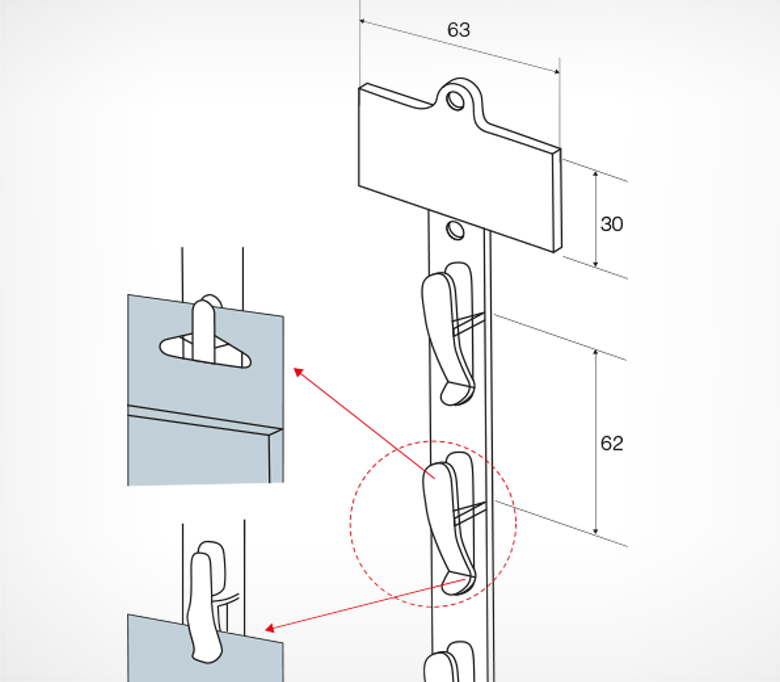 63

30

62